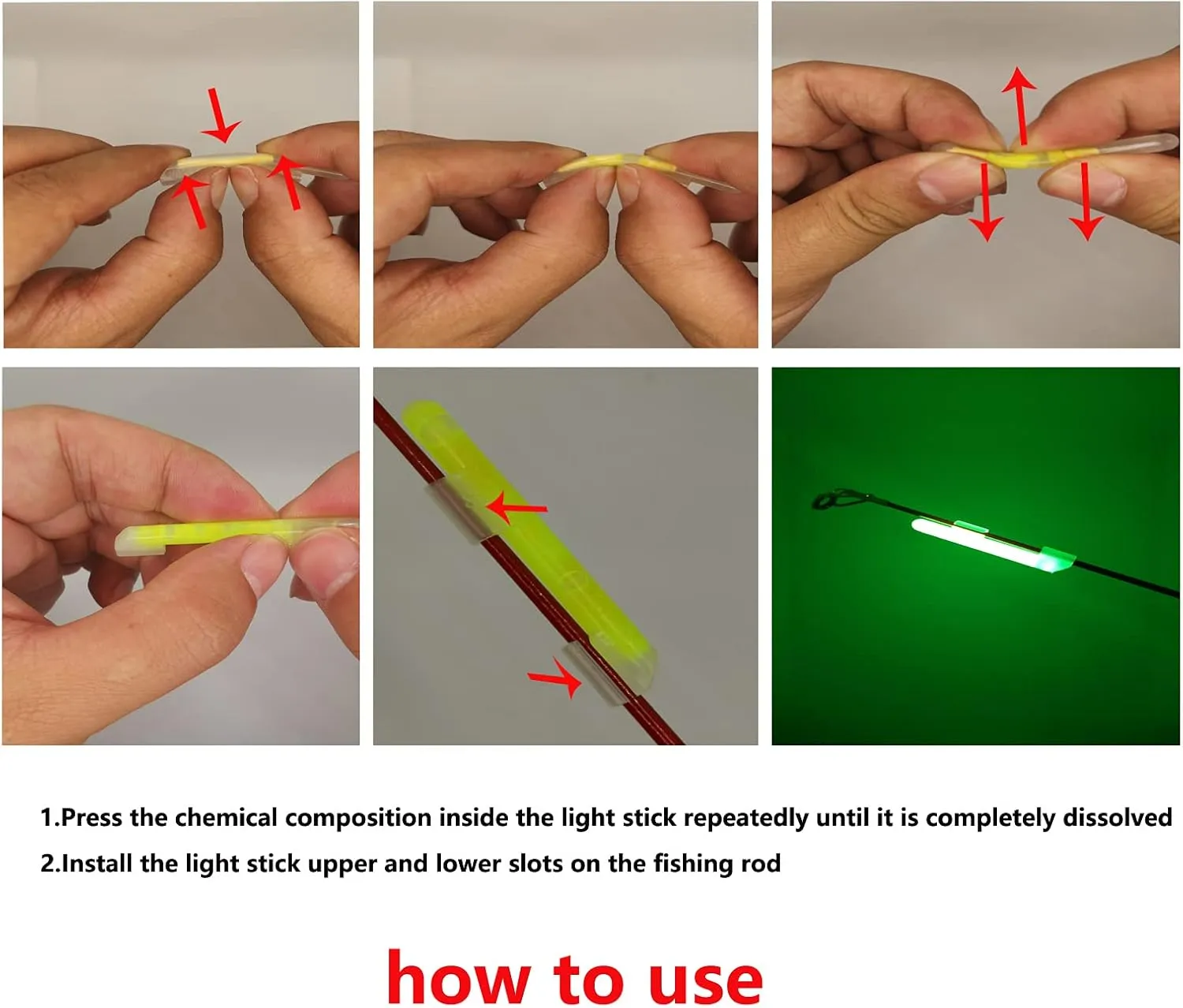 1.Press the chemical composition inside the light stick repeatedly until it is completely dissolved

2.Install the light stick upper and lower slots on the fishing rod

how to use