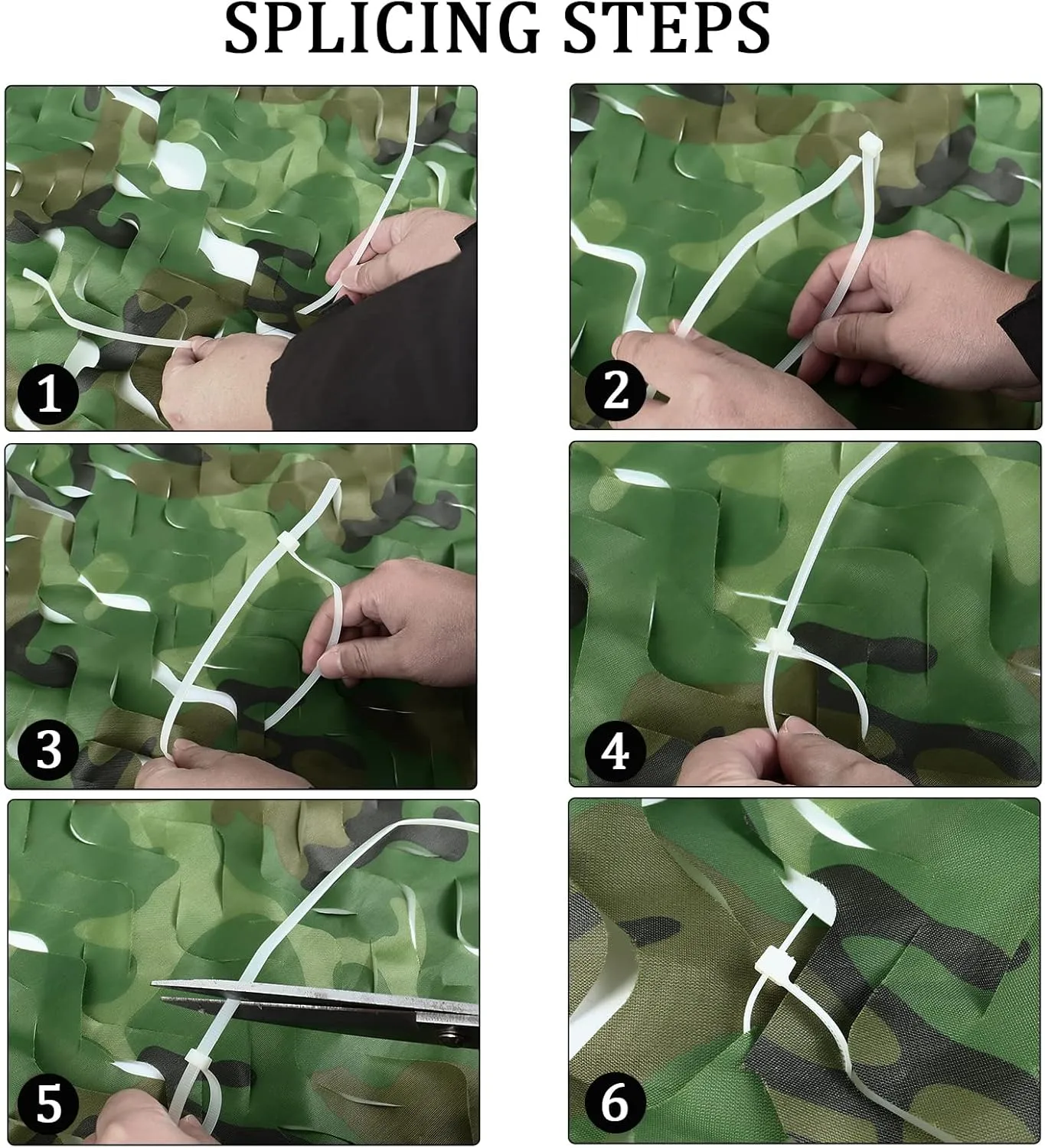 SPLICING STEPS

1

2

3

4

5

6