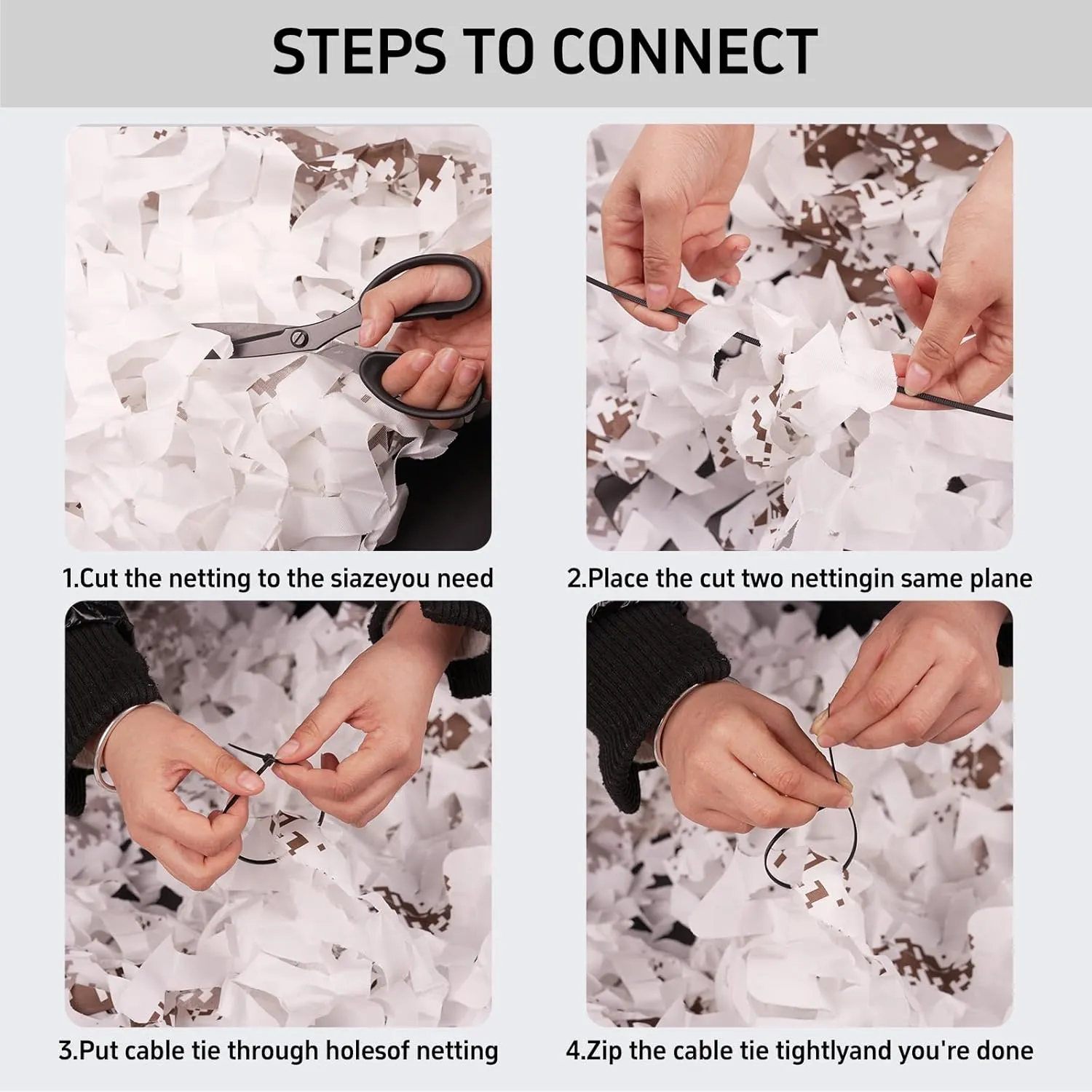 STEPS TO CONNECT

1.Cut the netting to the siazeyou need

2.Place the cut two nettingin same plane

3.Put cable tie through holesof netting

4.Zip the cable tie tightlyand you're done