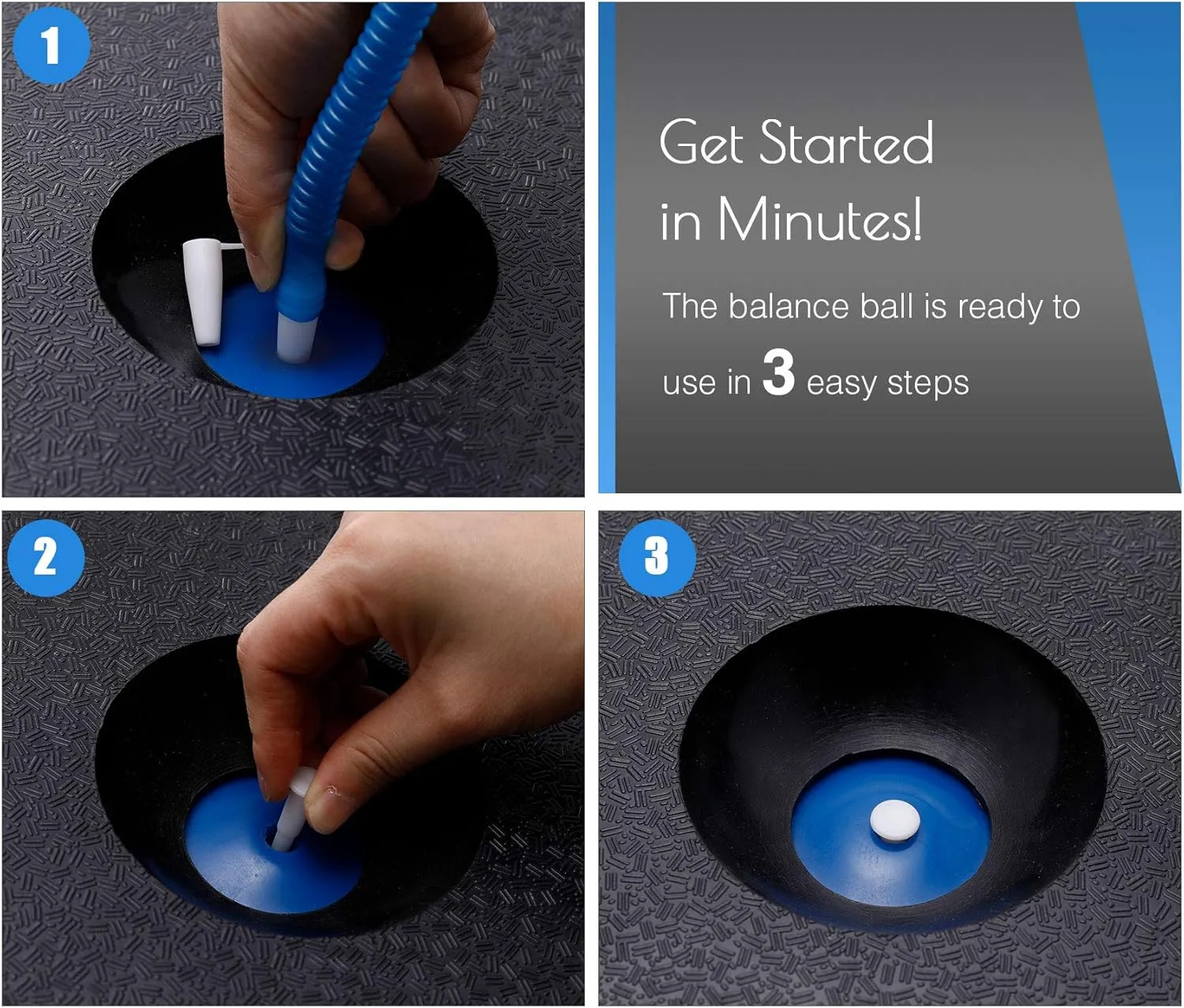 1

Get Started in Minutes!

The balance ball is ready to use in 3 easy steps

2

3